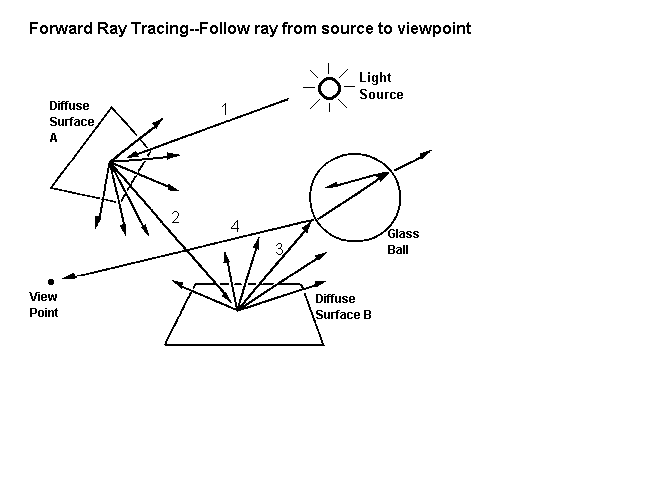 Forward Ray Tracing--Follow ray from source to viewpoint

Light Source

Diffuse Surface A

1

2

4

3

Glass Ball

View Point

Diffuse Surface B